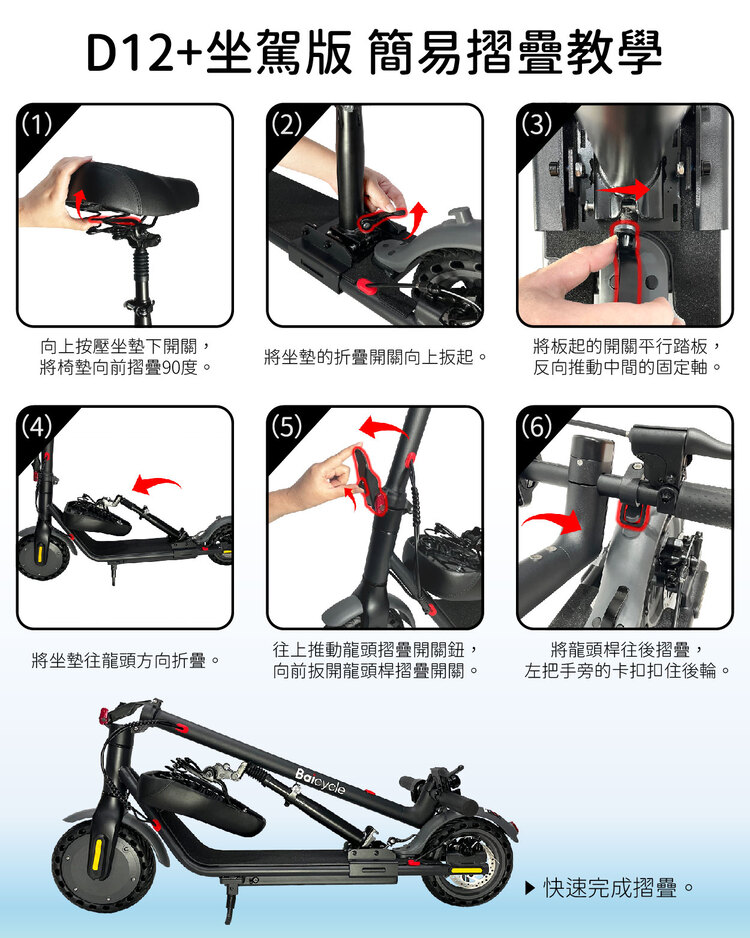 D12+坐駕版 簡易摺疊教學

(1)

向上按壓坐墊下開關，將椅墊向前摺疊90度。

(2)

將坐墊的折疊開關向上扳起。

(3)

將板起的開關平行踏板，反向推動中間的固定軸。

(4)

將坐墊往龍頭方向折疊。

(5)

往上推動龍頭摺疊開關鈕，向前扳開龍頭桿摺疊開關。

(6)

將龍頭桿往後摺疊，左把手旁的卡扣扣住後輪。

Baicycle

▶ 快速完成摺疊。