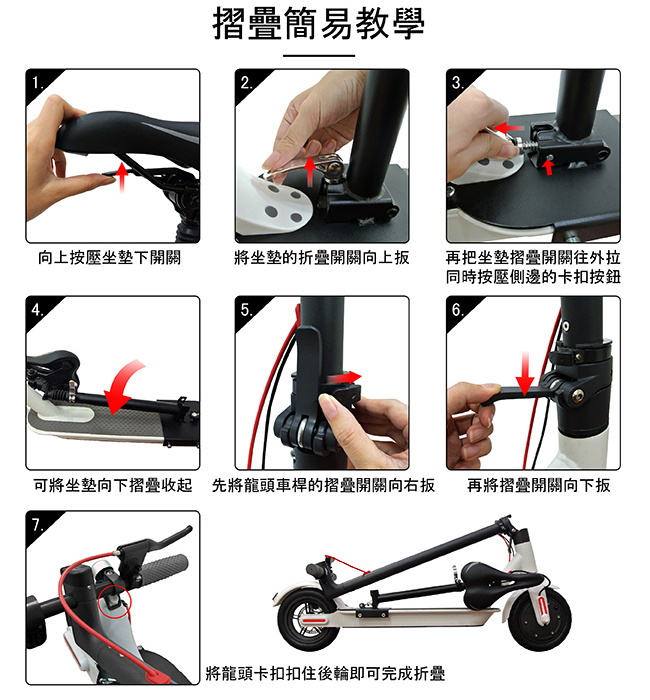 摺疊簡易教學

1.

向上按壓坐墊下開關

2.

將坐墊的折疊開關向上扳

3.

再把坐墊摺疊開關往外拉 同時按壓側邊的卡扣按鈕

4.

可將坐墊向下摺疊收起

5.

先將龍頭車桿的摺疊開關向右扳

6.

再將摺疊開關向下扳

7.

將龍頭卡扣扣住後輪即可完成折疊